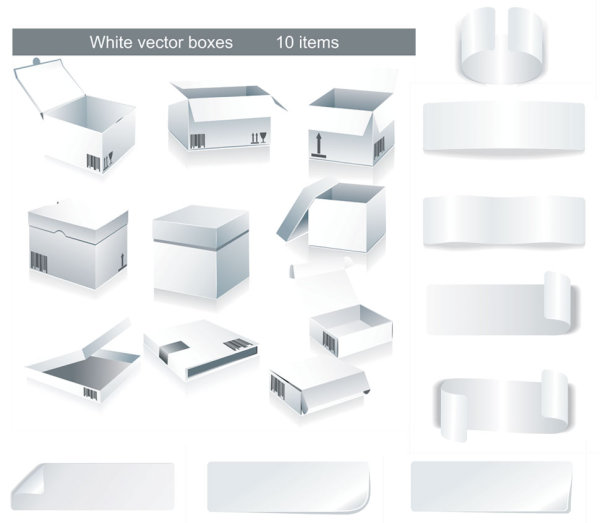 White vector boxes 10 items