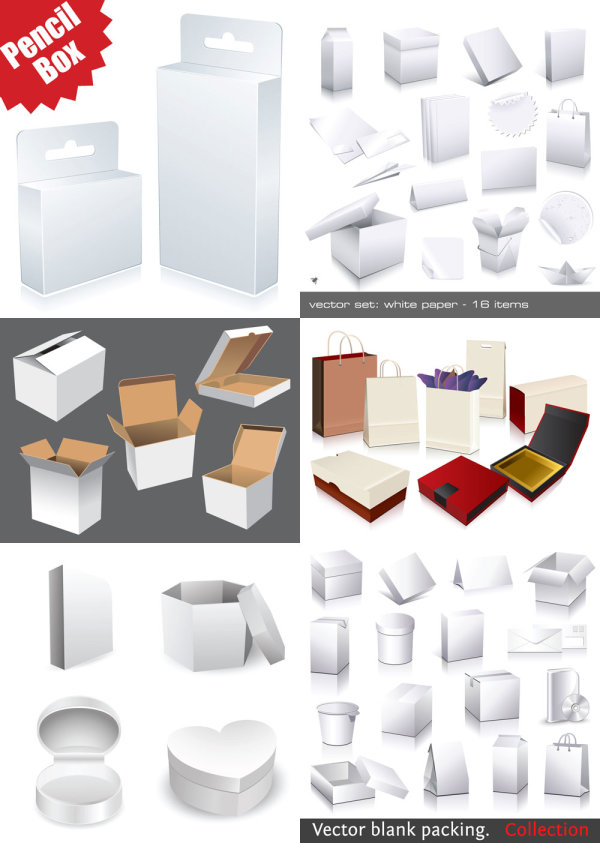 Pencil Box

vector set: white paper - 16 items

Vector blank packing. Collection